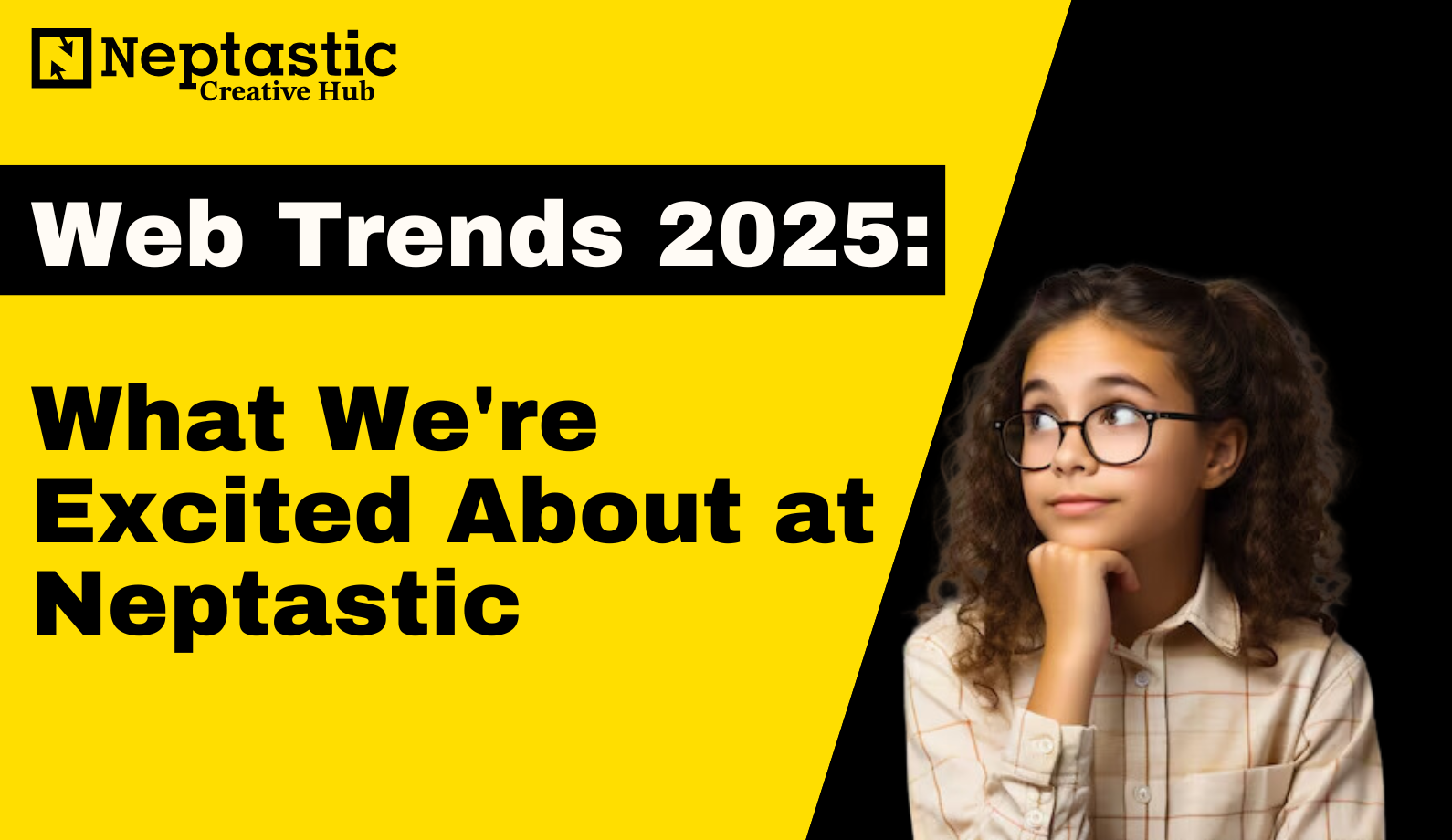 Neptastic
Creative Hub

Web Trends 2025:

What We're Excited About at Neptastic